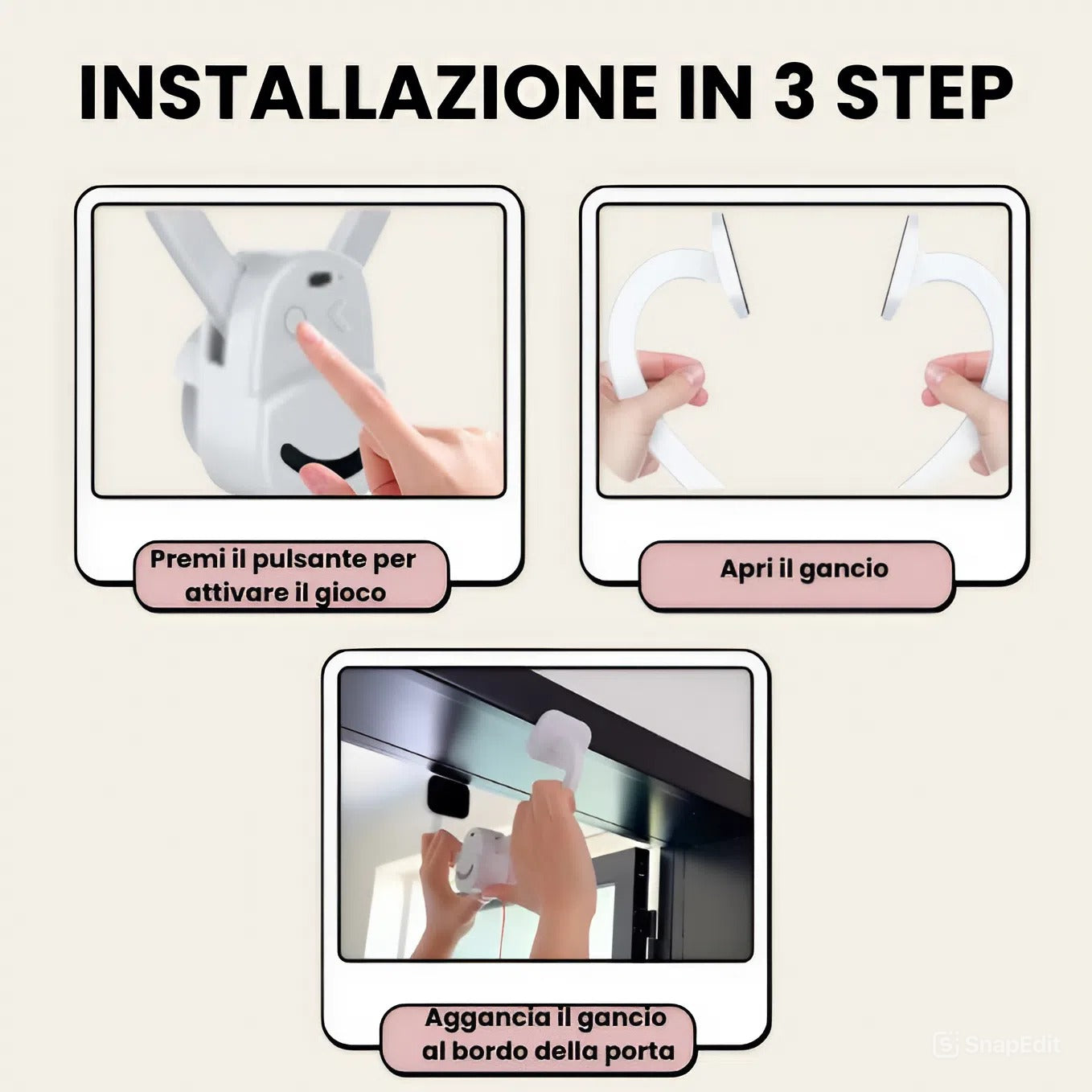 INSTALLAZIONE IN 3 STEP

Premi il pulsante per attivare il gioco

Apri il gancio

Aggancia il gancio al bordo della porta

SnapEdit